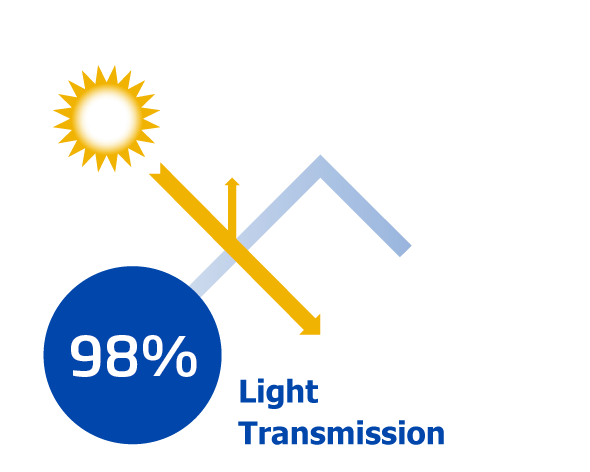 98%

Light
Transmission