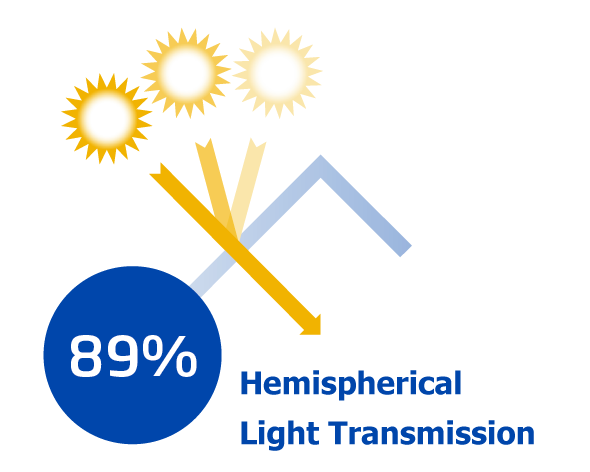 89%

Hemispherical
Light Transmission