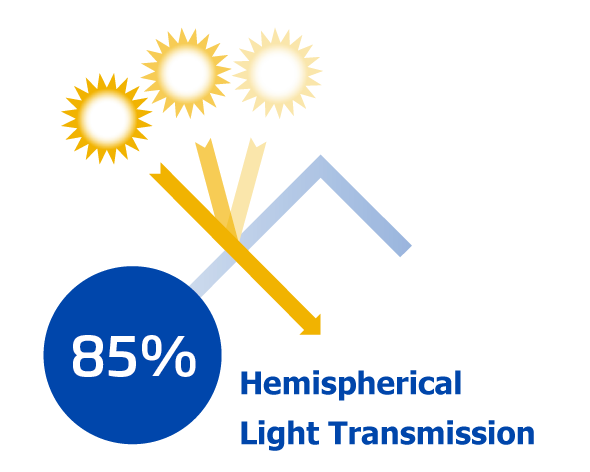 85%

Hemispherical
Light Transmission